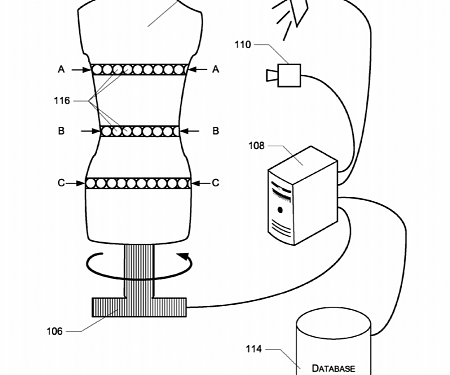 110

A

A

116

B

B

108

C

C

106

114

DATABASE