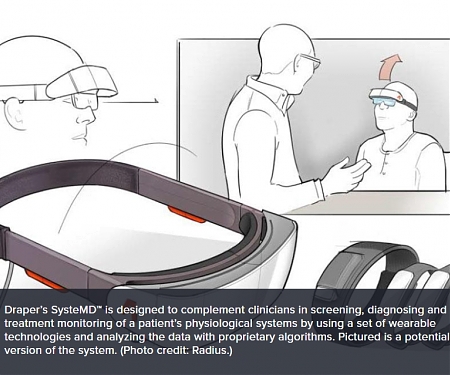 Draper's SysteMD™ is designed to complement clinicians in screening, diagnosing and treatment monitoring of a patient's physiological systems by using a set of wearable technologies and analyzing the data with proprietary algorithms. Pictured is a potential version of the system. (Photo credit: Radius.)