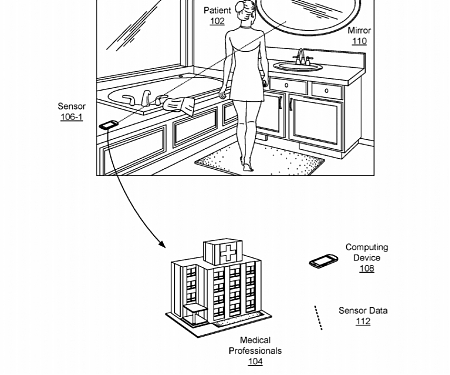 Patient
102

Mirror
110

Sensor
106-1

Computing
Device
108

Sensor Data
112

Medical
Professionals
104